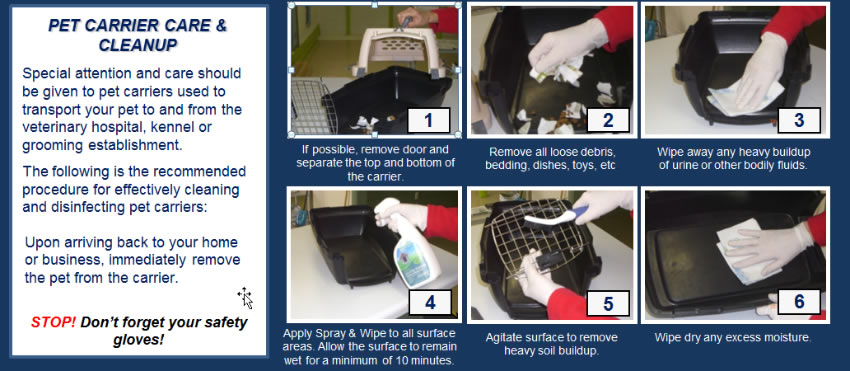 PET CARRIER CARE & CLEANUP

Special attention and care should be given to pet carriers used to transport your pet to and from the veterinary hospital, kennel or grooming establishment.

The following is the recommended procedure for effectively cleaning and disinfecting pet carriers:

Upon arriving back to your home or business, immediately remove the pet from the carrier.

STOP! Don't forget your safety gloves!

1

If possible, remove door and separate the top and bottom of the carrier.

2

Remove all loose debris, bedding, dishes, toys, etc

3

Wipe away any heavy buildup of urine or other bodily fluids.

4

Apply Spray & Wipe to all surface areas. Allow the surface to remain wet for a minimum of 10 minutes.

5

Agitate surface to remove heavy soil buildup.

6

Wipe dry any excess moisture.